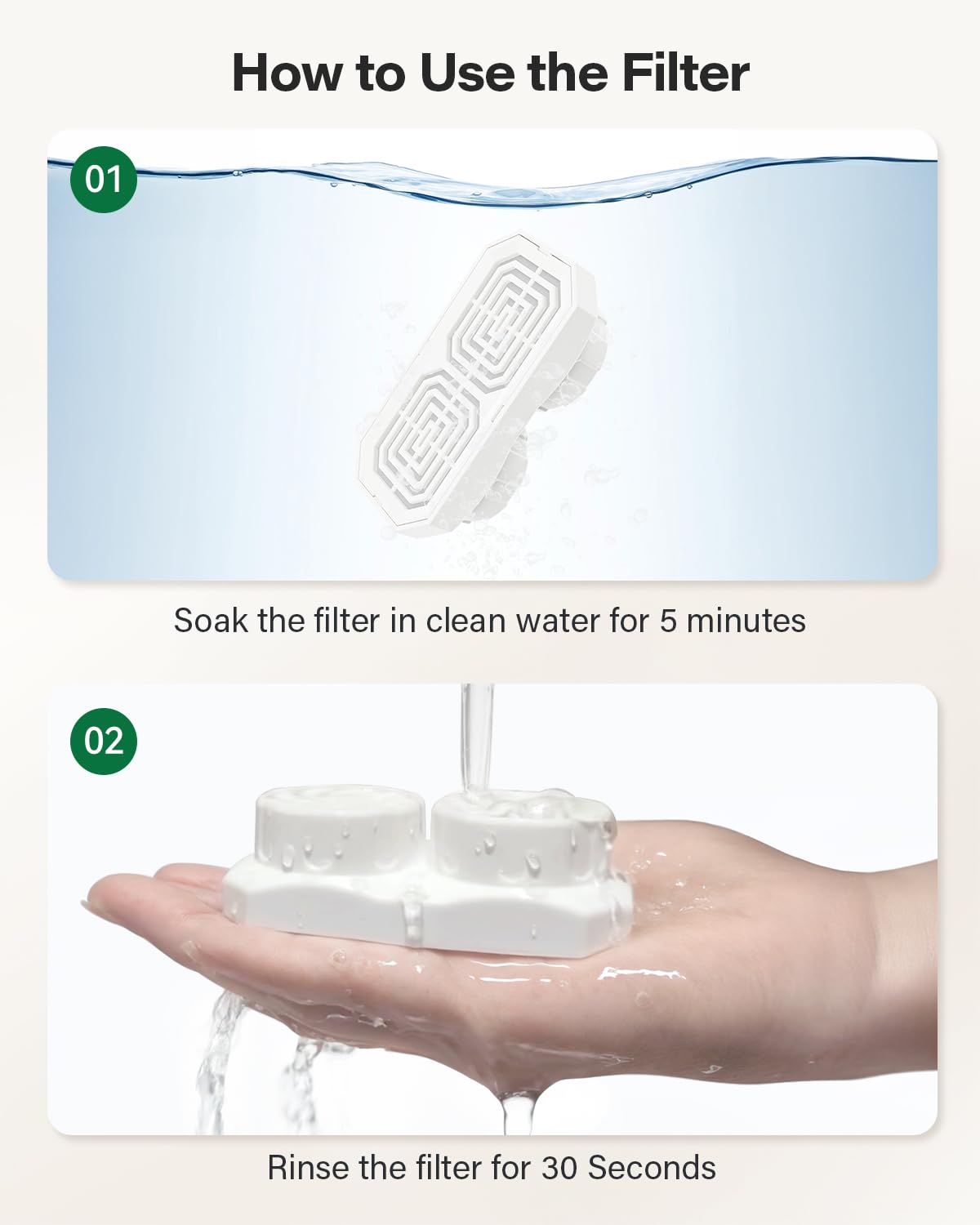 How to Use the Filter

01

Soak the filter in clean water for 5 minutes

02

Rinse the filter for 30 Seconds